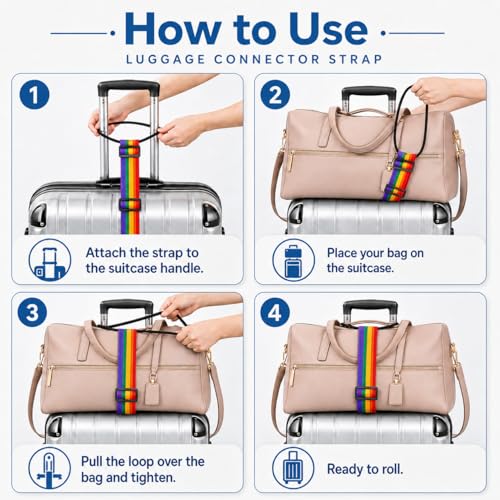 How to Use
LUGGAGE CONNECTOR STRAP

1
Attach the strap to the suitcase handle.

2
Place your bag on the suitcase.

3
Pull the loop over the bag and tighten.

4
Ready to roll.